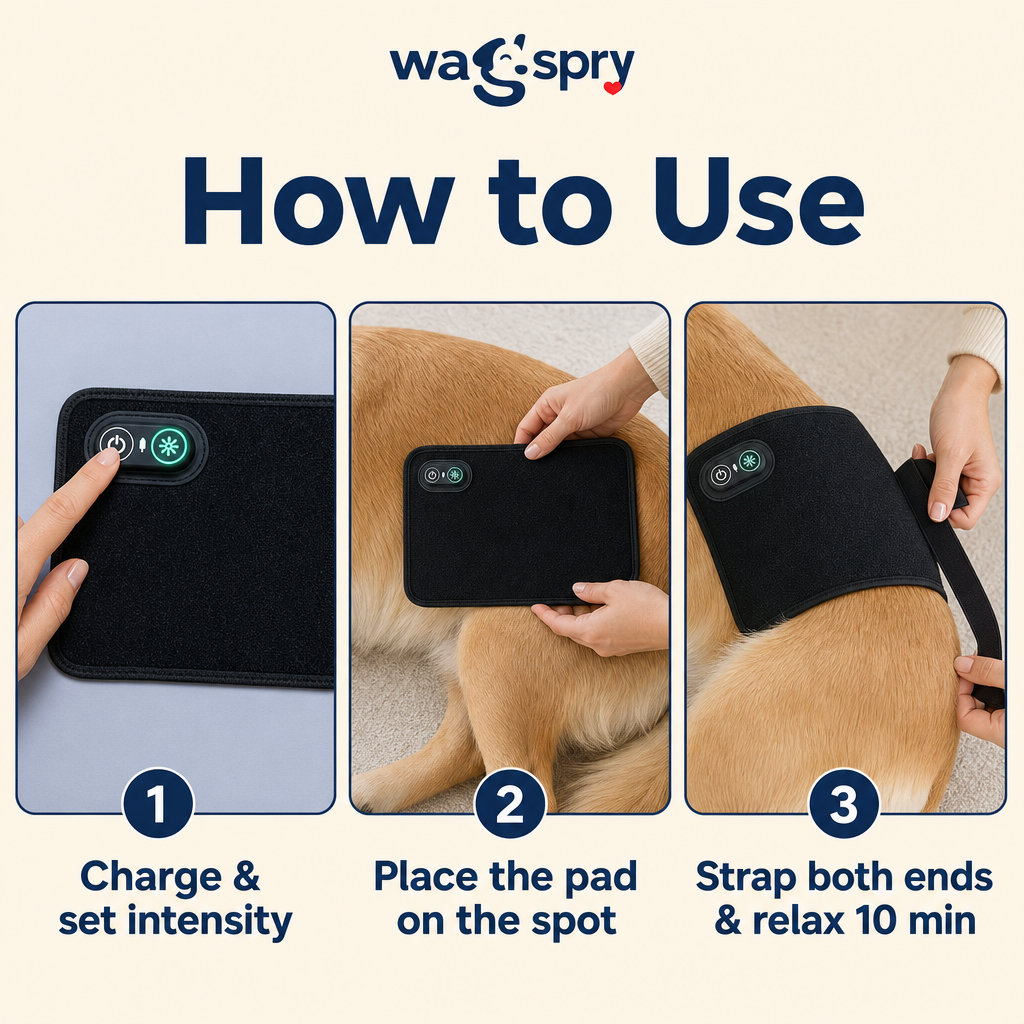 wagspry

How to Use

1
Charge & set intensity

2
Place the pad on the spot

3
Strap both ends & relax 10 min